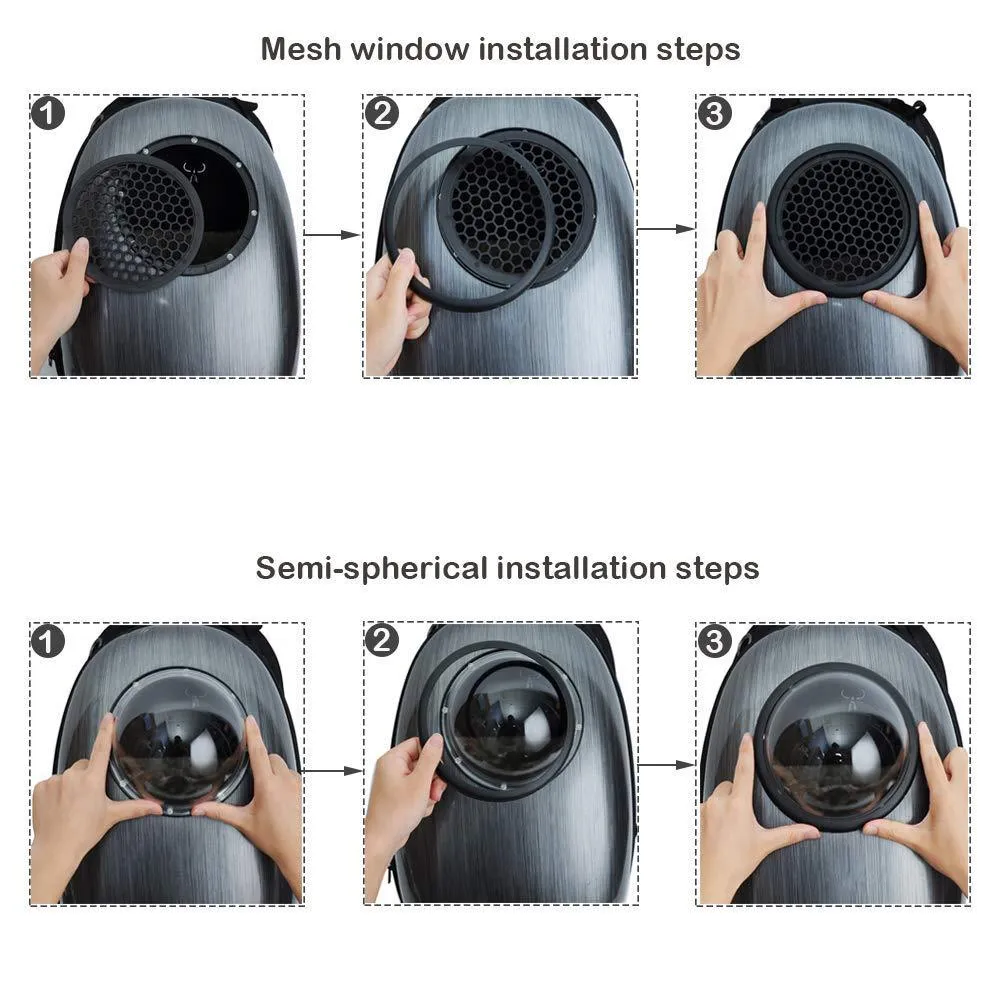 Mesh window installation steps

1

2

3

Semi-spherical installation steps

1

2

3