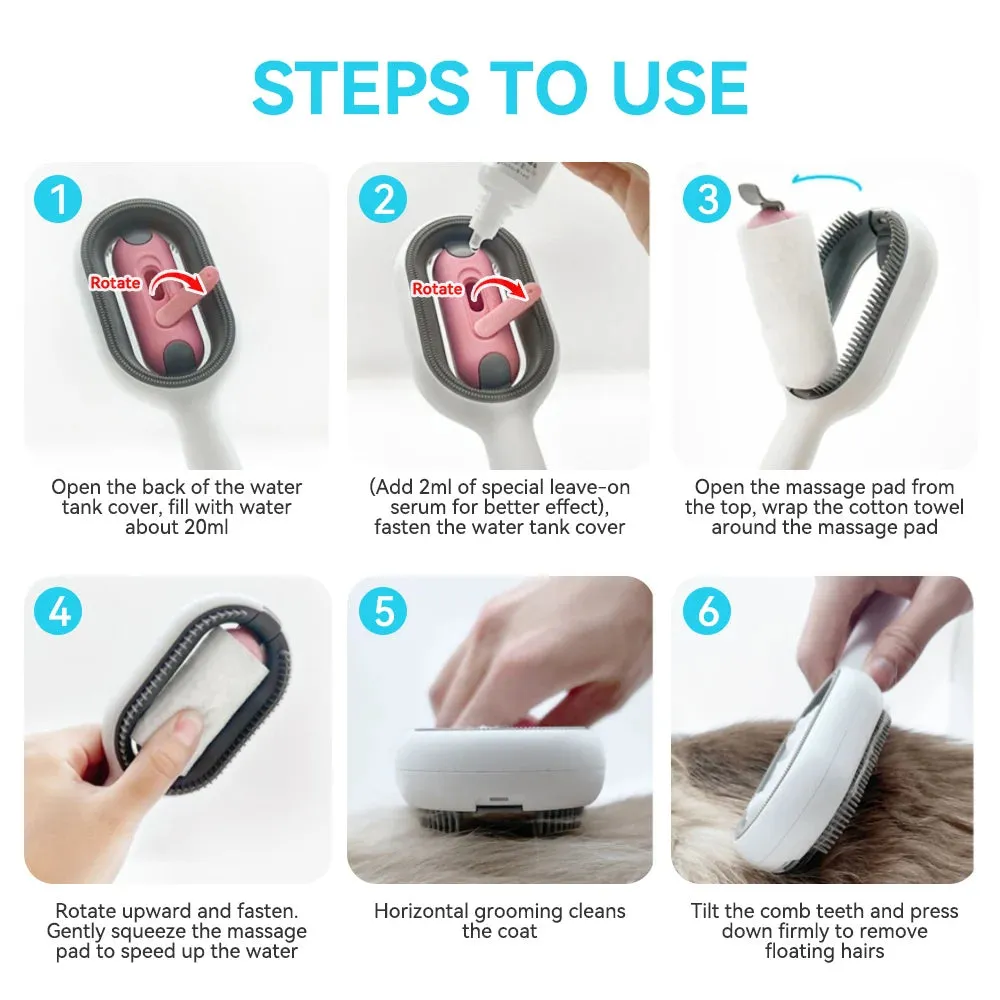 STEPS TO USE

1
Rotate
Open the back of the water tank cover, fill with water about 20ml

2
Rotate
(Add 2ml of special leave-on serum for better effect), fasten the water tank cover

3
Open the massage pad from the top, wrap the cotton towel around the massage pad

4
Rotate upward and fasten. Gently squeeze the massage pad to speed up the water

5
Horizontal grooming cleans the coat

6
Tilt the comb teeth and press down firmly to remove floating hairs